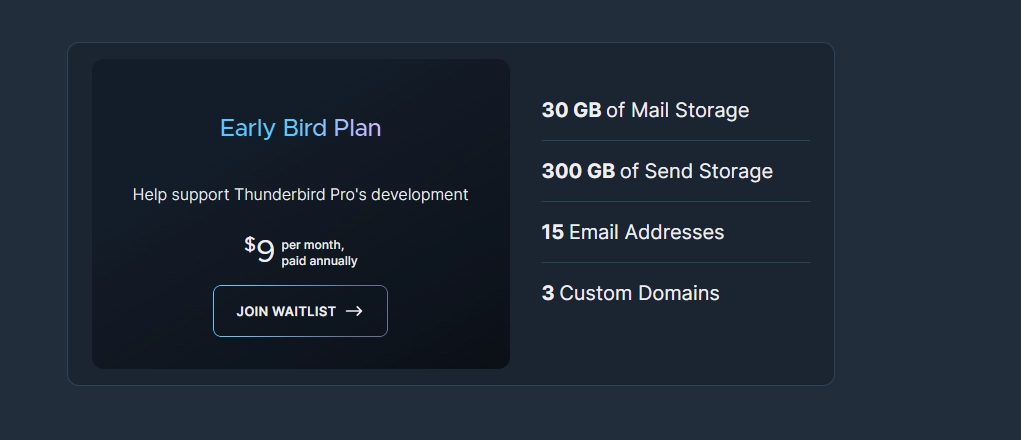 Early Bird Plan

Help support Thunderbird Pro's development

$9 per month, paid annually

JOIN WAITLIST →

30 GB of Mail Storage

300 GB of Send Storage

15 Email Addresses

3 Custom Domains